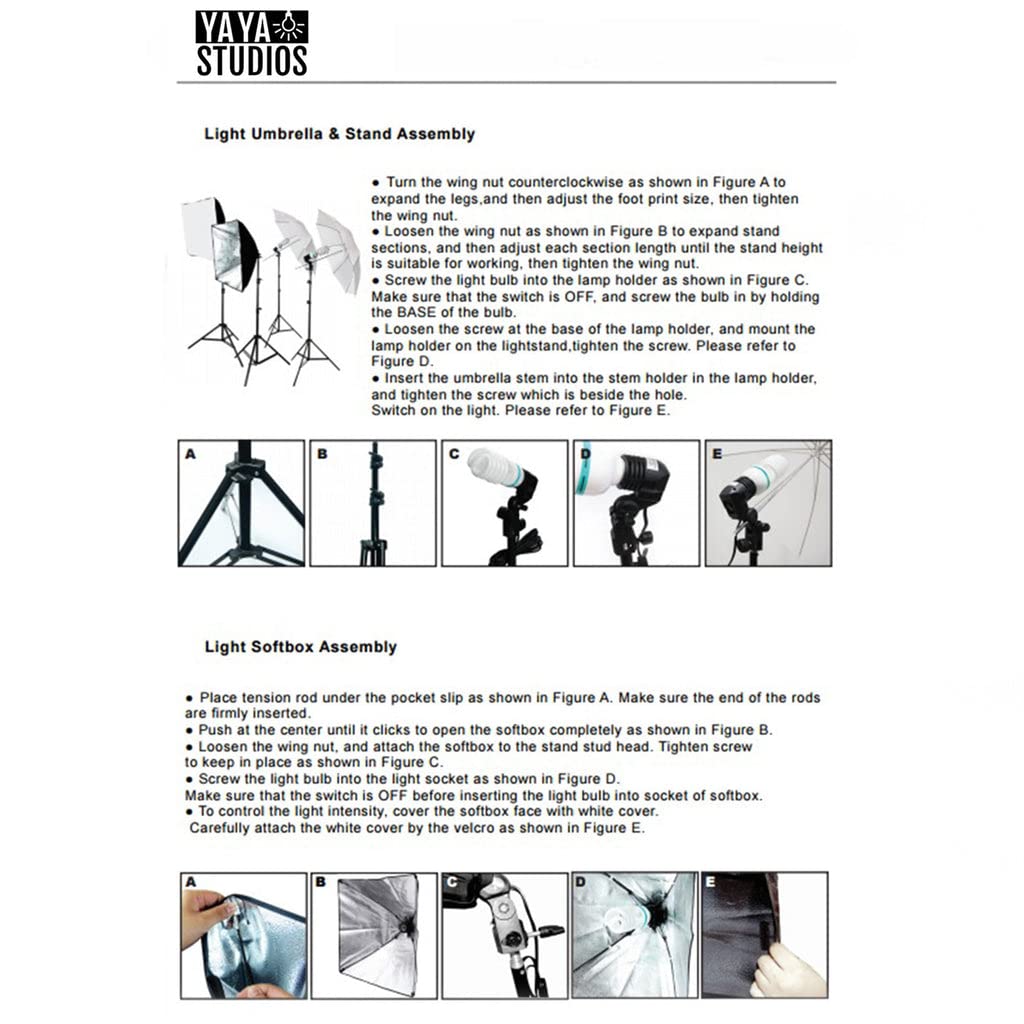 YAYA
STUDIOS

Light Umbrella & Stand Assembly

● Turn the wing nut counterclockwise as shown in Figure A to expand the legs,and then adjust the foot print size, then tighten the wing nut.
● Loosen the wing nut as shown in Figure B to expand stand sections, and then adjust each section length until the stand height is suitable for working, then tighten the wing nut.
● Screw the light bulb into the lamp holder as shown in Figure C. Make sure that the switch is OFF, and screw the bulb in by holding the BASE of the bulb.
● Loosen the screw at the base of the lamp holder, and mount the lamp holder on the lightstand,tighten the screw. Please refer to Figure D.
● Insert the umbrella stem into the stem holder in the lamp holder, and tighten the screw which is beside the hole.
Switch on the light. Please refer to Figure E.

A B C D E

Light Softbox Assembly

● Place tension rod under the pocket slip as shown in Figure A. Make sure the end of the rods are firmly inserted.
● Push at the center until it clicks to open the softbox completely as shown in Figure B.
● Loosen the wing nut, and attach the softbox to the stand stud head. Tighten screw to keep in place as shown in Figure C.
● Screw the light bulb into the light socket as shown in Figure D.
Make sure that the switch is OFF before inserting the light bulb into socket of softbox.
● To control the light intensity, cover the softbox face with white cover.
Carefully attach the white cover by the velcro as shown in Figure E.

A B C D E